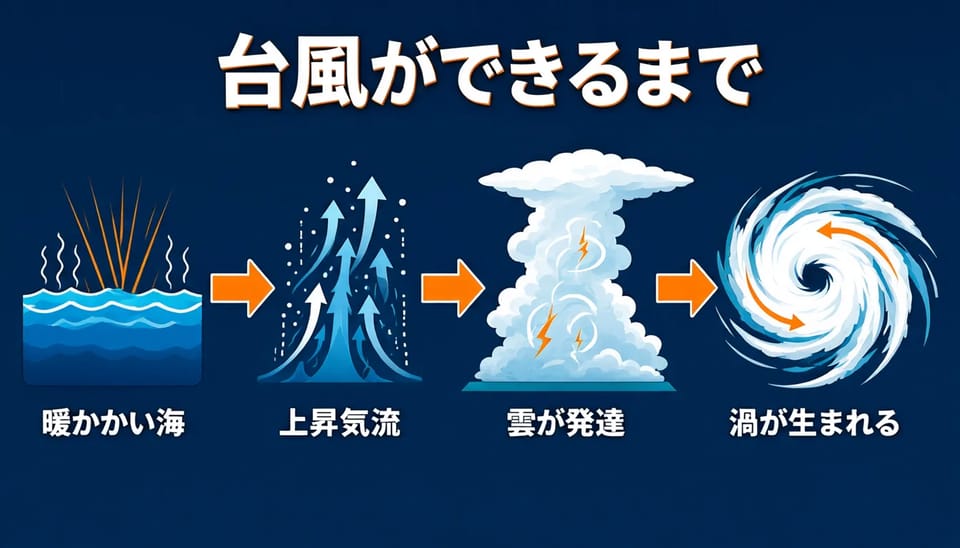 台風ができるまで

暖かかい海

上昇気流

雲が発達

渦が生まれる